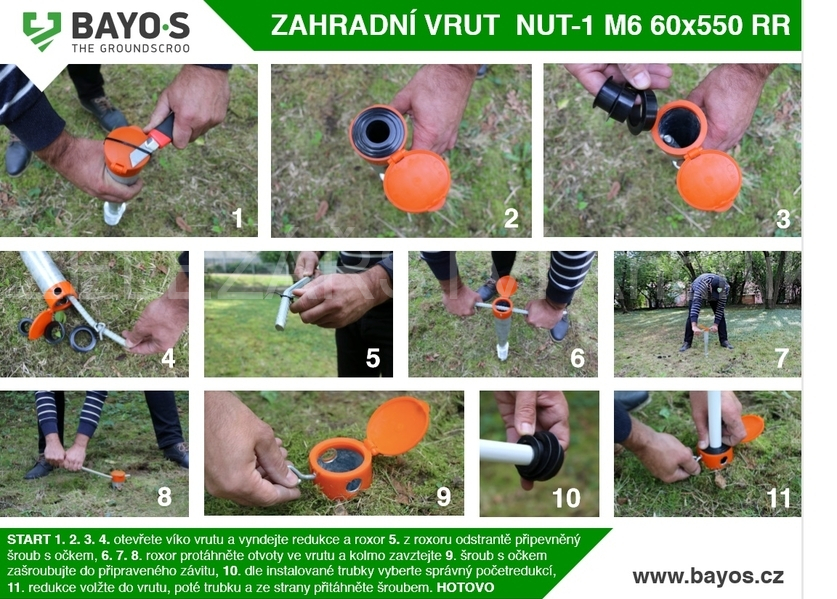 BAYO·S
THE GROUNDSCROO

ZAHRADNÍ VRUT NUT-1 M6 60x550 RR

1
2
3
4
5
6
7
8
9
10
11

START 1. 2. 3. 4. otevřete víko vrutu a vyndejte redukce a roxor 5. z roxoru odstrantě připevněný šroub s očkem, 6. 7. 8. roxor protáhněte otvoty ve vrutu a kolmo zavztejte 9. šroub s očkem zašroubujte do připraveného závitu, 10. dle instalované trubky vyberte správný početredukcí, 11. redukce volžte do vrutu, poté trubku a ze strany přitáhněte šroubem. HOTOVO

www.bayos.cz